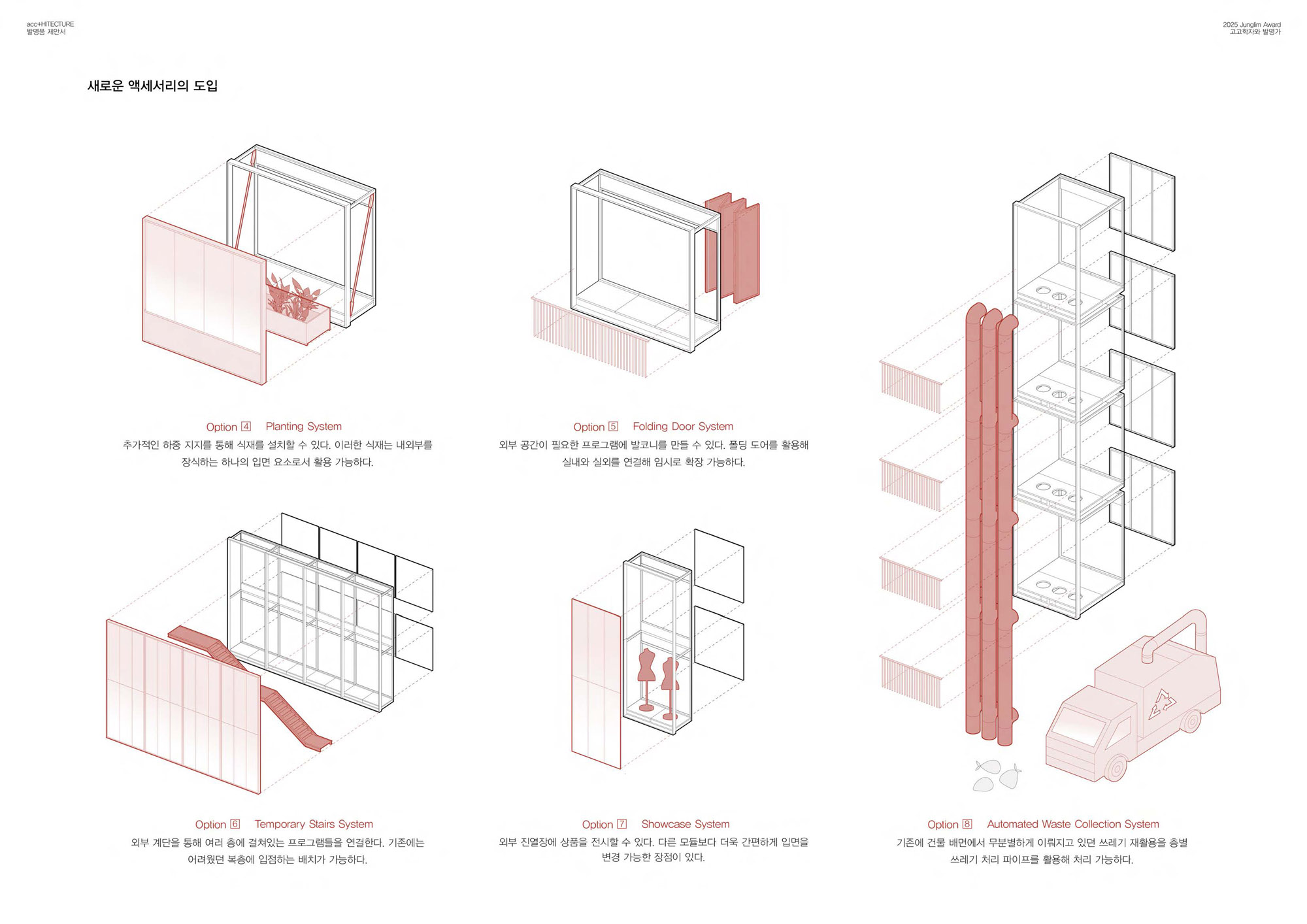 acc+HITECTURE
발명품 제안서

2025 Junglim Award
고고학자와 발명가

새로운 액세서리의 도입

Option 4 Planting System
추가적인 하중 지지를 통해 식재를 설치할 수 있다. 이러한 식재는 내외부를 장식하는 하나의 입면 요소로서 활용 가능하다.

Option 5 Folding Door System
외부 공간이 필요한 프로그램에 발코니를 만들 수 있다. 폴딩 도어를 활용해 실내와 실외를 연결해 임시로 확장 가능하다.

Option 6 Temporary Stairs System
외부 계단을 통해 여러 층에 걸쳐있는 프로그램들을 연결한다. 기존에는 어려웠던 복층에 입점하는 배치가 가능하다.

Option 7 Showcase System
외부 진열장에 상품을 전시할 수 있다. 다른 모듈보다 더욱 간편하게 입면을 변경 가능한 장점이 있다.

Option 8 Automated Waste Collection System
기존에 건물 배면에서 무분별하게 이뤄지고 있던 쓰레기 재활용을 층별 쓰레기 처리 파이프를 활용해 처리 가능하다.