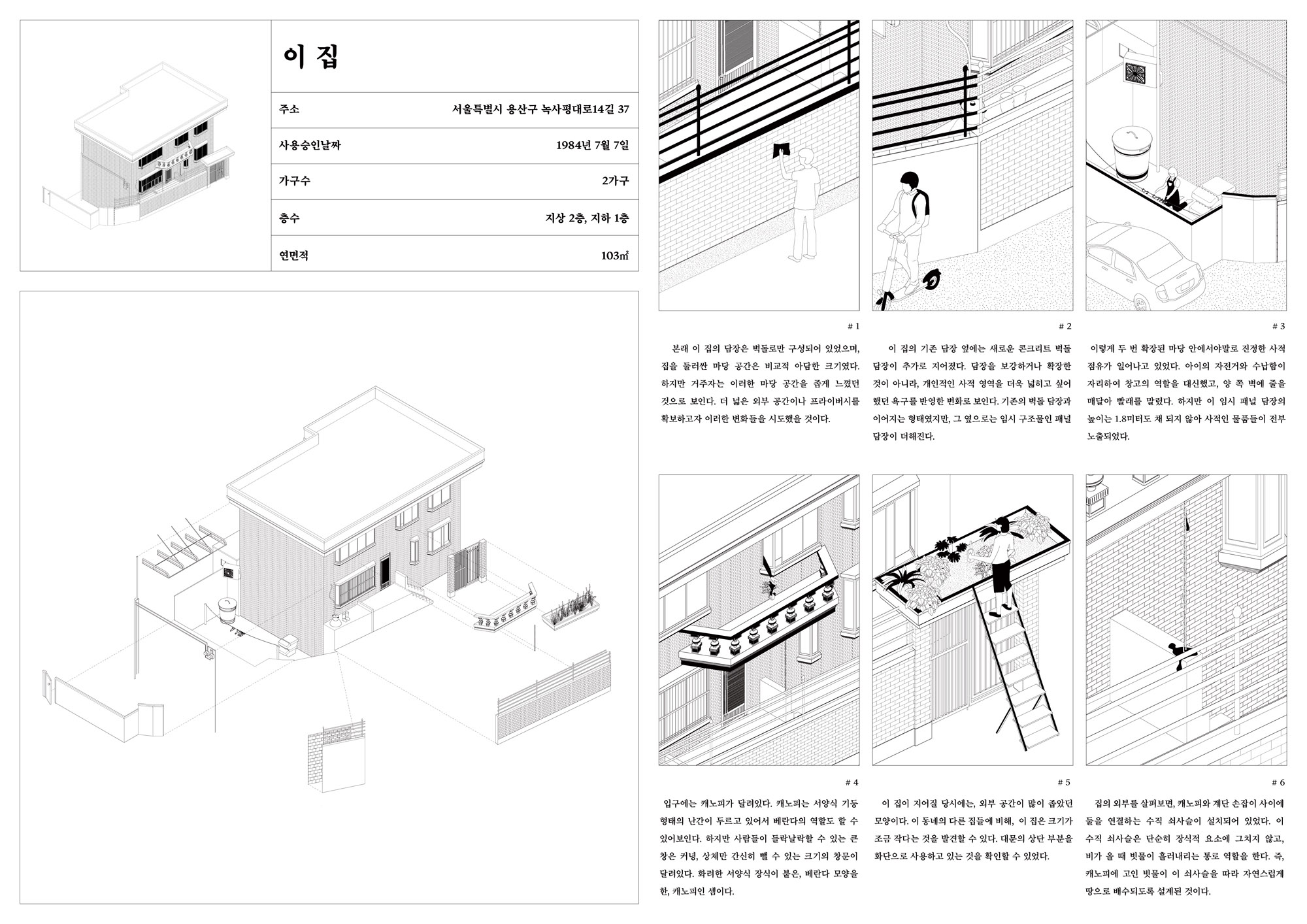 이 집

| 주소 | 서울특별시 용산구 녹사평대로14길 37 |
|---|---|
| 사용승인날짜 | 1984년 7월 7일 |
| 가구수 | 2가구 |
| 층수 | 지상 2층, 지하 1층 |
| 연면적 | 103㎡ |

# 1

본래 이 집의 담장은 벽돌로만 구성되어 있었으며, 집을 둘러싼 마당 공간은 비교적 아담한 크기였다. 하지만 거주자는 이러한 마당 공간을 좁게 느꼈던 것으로 보인다. 더 넓은 외부 공간이나 프라이버시를 확보하고자 이러한 변화들을 시도했을 것이다.

# 2

이 집의 기존 담장 옆에는 새로운 콘크리트 벽돌 담장이 추가로 지어졌다. 담장을 보강하거나 확장한 것이 아니라, 개인적인 사적 영역을 더욱 넓히고 싶어 했던 욕구를 반영한 변화로 보인다. 기존의 벽돌 담장과 이어지는 형태였지만, 그 옆으로는 임시 구조물인 패널 담장이 더해진다.

# 3

이렇게 두 번 확장된 마당 안에서야말로 진정한 사적 점유가 일어나고 있었다. 아이의 자전거와 수납함이 자리하여 창고의 역할을 대신했고, 양 쪽 벽에 줄을 매달아 빨래를 말렸다. 하지만 이 임시 패널 담장의 높이는 1.8미터도 채 되지 않아 사적인 물품들이 전부 노출되었다.

# 4

입구에는 캐노피가 달려있다. 캐노피는 서양식 기둥 형태의 난간이 두르고 있어서 베란다의 역할도 할 수 있어보인다. 하지만 사람들이 들락날락할 수 있는 큰 창은 커녕, 상체만 간신히 뺄 수 있는 크기의 창문이 달려있다. 화려한 서양식 장식이 붙은, 베란다 모양을 한, 캐노피인 셈이다.

# 5

이 집이 지어질 당시에는, 외부 공간이 많이 좁았던 모양이다. 이 동네의 다른 집들에 비해, 이 집은 크기가 조금 작다는 것을 발견할 수 있다. 대문의 상단 부분을 화단으로 사용하고 있는 것을 확인할 수 있었다.

# 6

집의 외부를 살펴보면, 캐노피와 계단 손잡이 사이에 둘을 연결하는 수직 쇠사슬이 설치되어 있었다. 이 수직 쇠사슬은 단순히 장식적 요소에 그치지 않고, 비가 올 때 빗물이 흘러내리는 통로 역할을 한다. 즉, 캐노피에 고인 빗물이 이 쇠사슬을 따라 자연스럽게 땅으로 배수되도록 설계된 것이다.