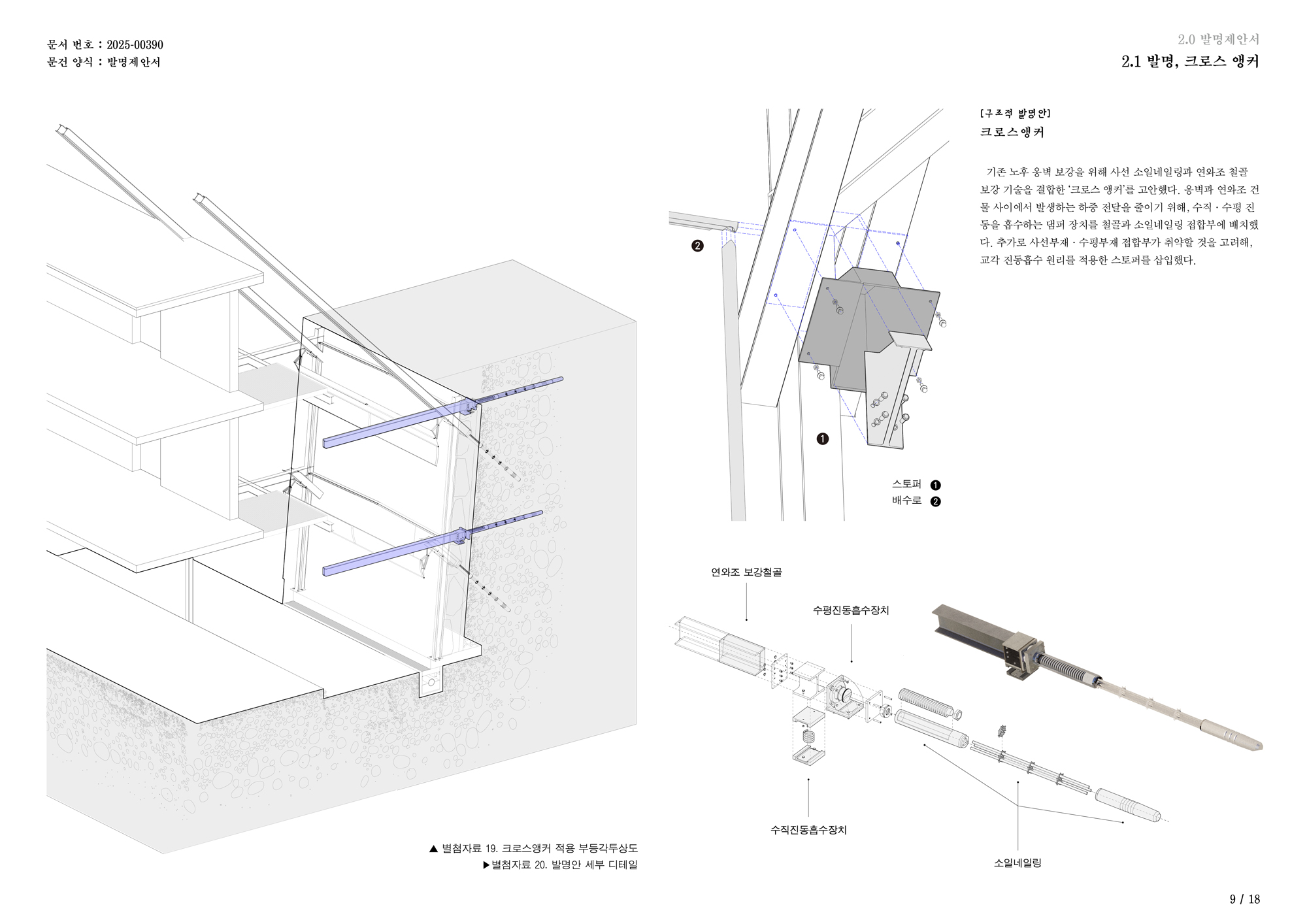 문서 번호 : 2025-00390
문건 양식 : 발명제안서

2.0 발명제안서
2.1 발명, 크로스 앵커

[구조적 발명안]
크로스앵커

기존 노후 옹벽 보강을 위해 사선 소일네일링과 연와조 철골 보강 기술을 결합한 '크로스 앵커'를 고안했다. 옹벽과 연와조 건물 사이에서 발생하는 하중 전달을 줄이기 위해, 수직 · 수평 진동을 흡수하는 댐퍼 장치를 철골과 소일네일링 접합부에 배치했다. 추가로 사선부재 · 수평부재 접합부가 취약할 것을 고려해, 교각 진동흡수 원리를 적용한 스토퍼를 삽입했다.

❷
❶
스토퍼 ❶
배수로 ❷

연와조 보강철골
수평진동흡수장치
수직진동흡수장치
소일네일링

▲ 별첨자료 19. 크로스앵커 적용 부등각투상도
▶별첨자료 20. 발명안 세부 디테일

9 / 18