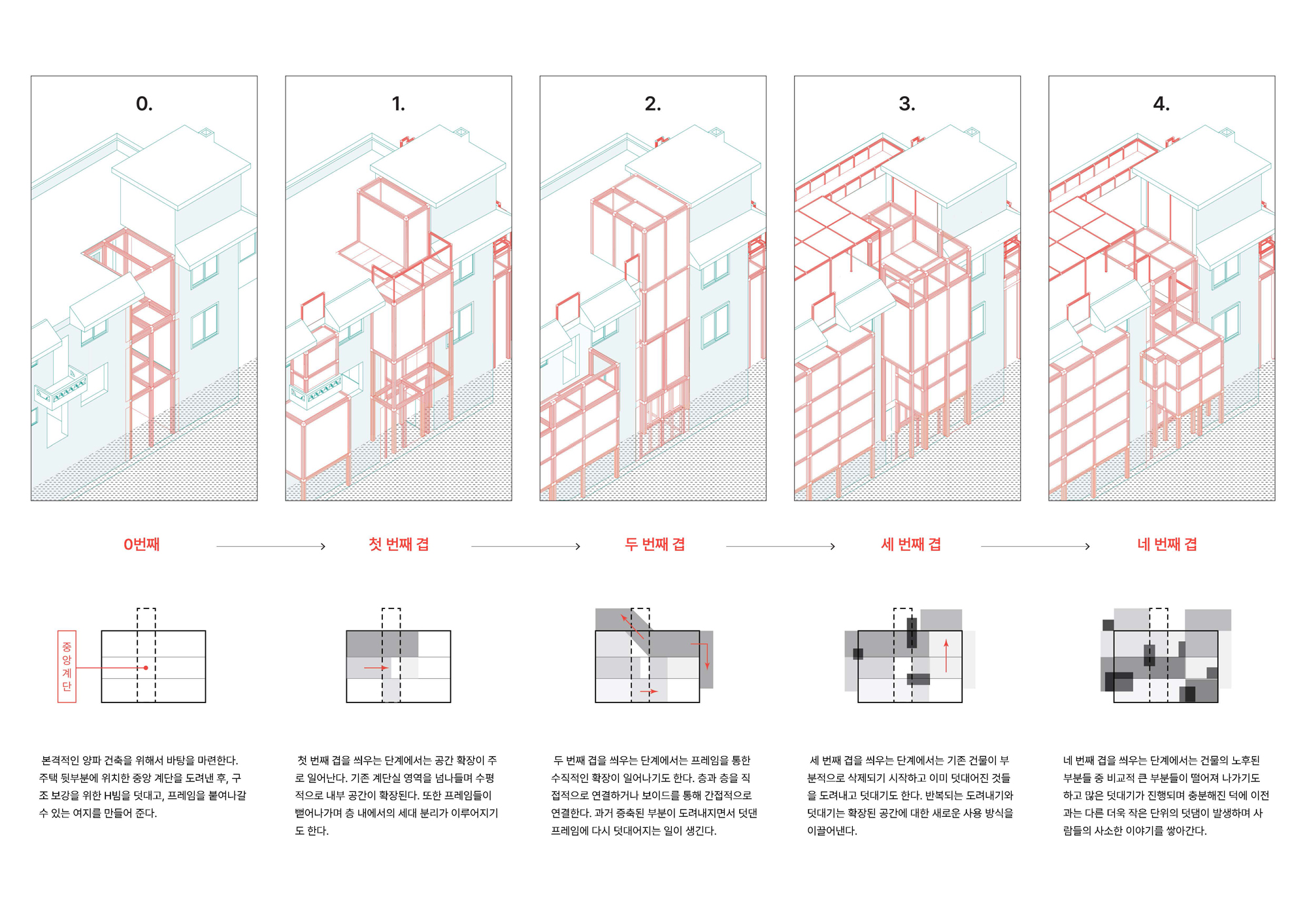 0.

1.

2.

3.

4.

0번째

첫 번째 겹

두 번째 겹

세 번째 겹

네 번째 겹

중앙계단

본격적인 양파 건축을 위해서 바탕을 마련한다. 주택 뒷부분에 위치한 중앙 계단을 도려낸 후, 구조 보강을 위한 H빔을 덧대고, 프레임을 붙여나갈 수 있는 여지를 만들어 준다.

첫 번째 겹을 씌우는 단계에서는 공간 확장이 주로 일어난다. 기존 계단실 영역을 넘나들며 수평적으로 내부 공간이 확장된다. 또한 프레임들이 뻗어나가며 층 내에서의 세대 분리가 이루어지기도 한다.

두 번째 겹을 씌우는 단계에서는 프레임을 통한 수직적인 확장이 일어나기도 한다. 층과 층을 직접적으로 연결하거나 보이드를 통해 간접적으로 연결한다. 과거 증축된 부분이 도려내지면서 덧댄 프레임에 다시 덧대어지는 일이 생긴다.

세 번째 겹을 씌우는 단계에서는 기존 건물이 부분적으로 삭제되기 시작하고 이미 덧대어진 것들을 도려내고 덧대기도 한다. 반복되는 도려내기와 덧대기는 확장된 공간에 대한 새로운 사용 방식을 이끌어낸다.

네 번째 겹을 씌우는 단계에서는 건물의 노후된 부분들 중 비교적 큰 부분들이 떨어져 나가기도 하고 많은 덧대기가 진행되며 충분해진 덕에 이전과는 다른 더욱 작은 단위의 덧댐이 발생하며 사람들의 사소한 이야기를 쌓아간다.