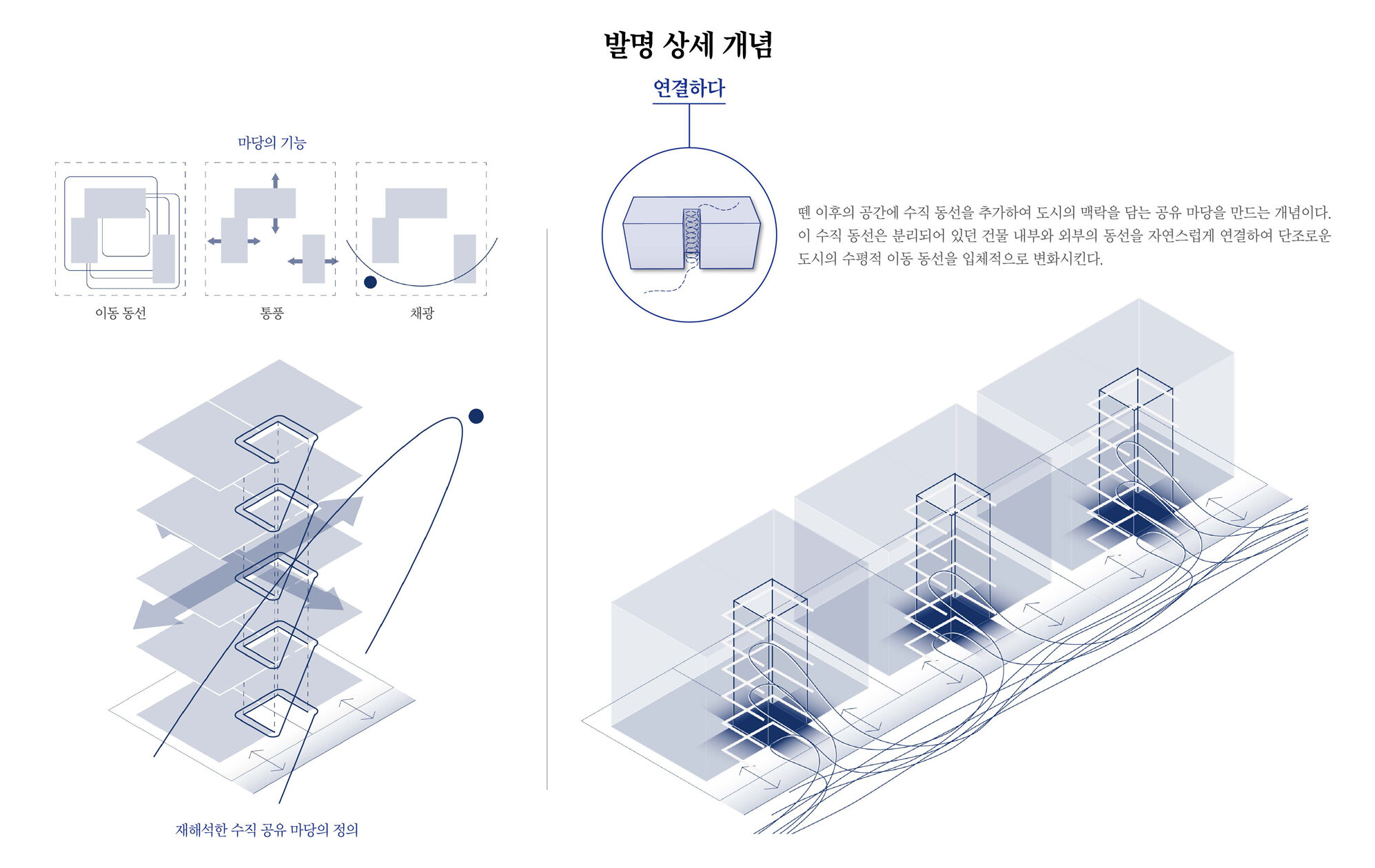 발명 상세 개념

연결하다

마당의 기능

이동 동선

통풍

채광

뗀 이후의 공간에 수직 동선을 추가하여 도시의 맥락을 담는 공유 마당을 만드는 개념이다. 이 수직 동선은 분리되어 있던 건물 내부와 외부의 동선을 자연스럽게 연결하여 단조로운 도시의 수평적 이동 동선을 입체적으로 변화시킨다.

재해석한 수직 공유 마당의 정의