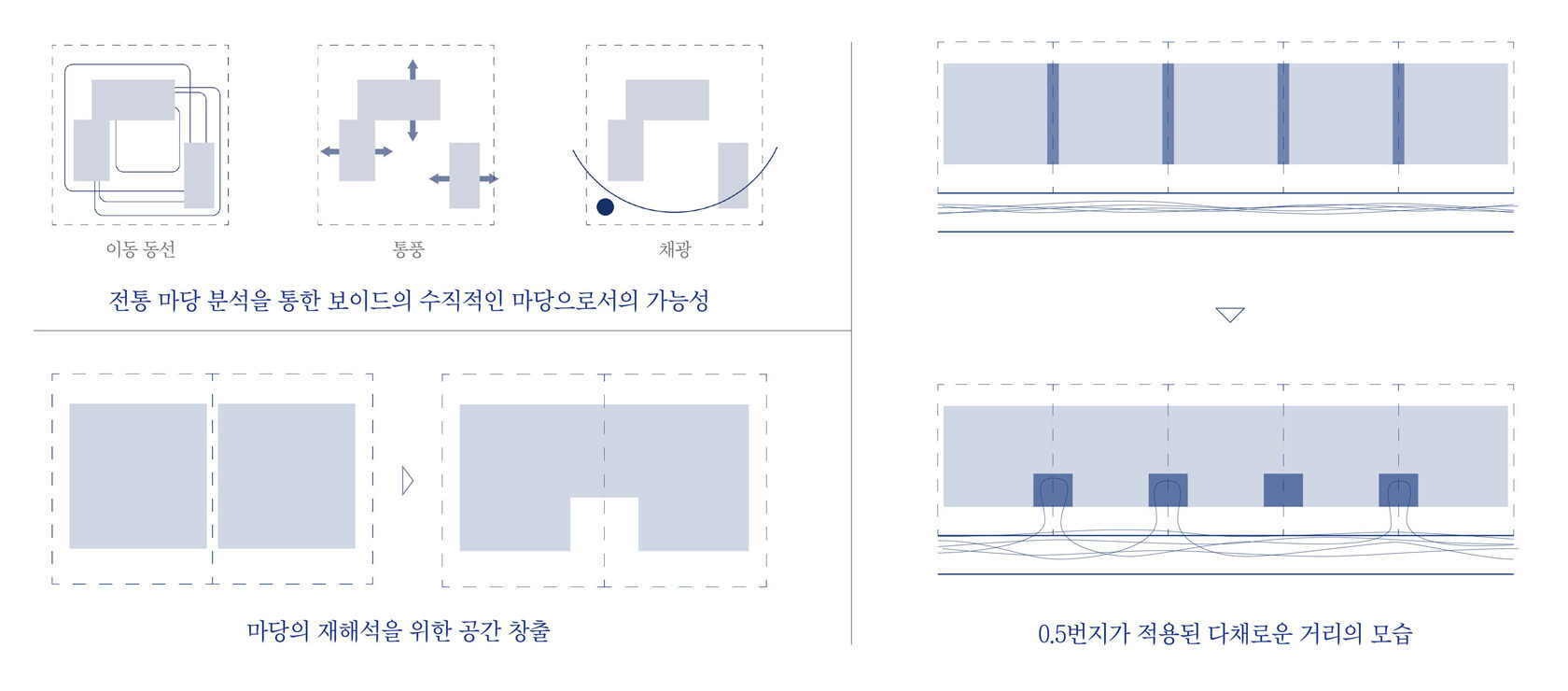 이동 동선

통풍

채광

전통 마당 분석을 통한 보이드의 수직적인 마당으로서의 가능성

마당의 재해석을 위한 공간 창출

0.5번지가 적용된 다채로운 거리의 모습