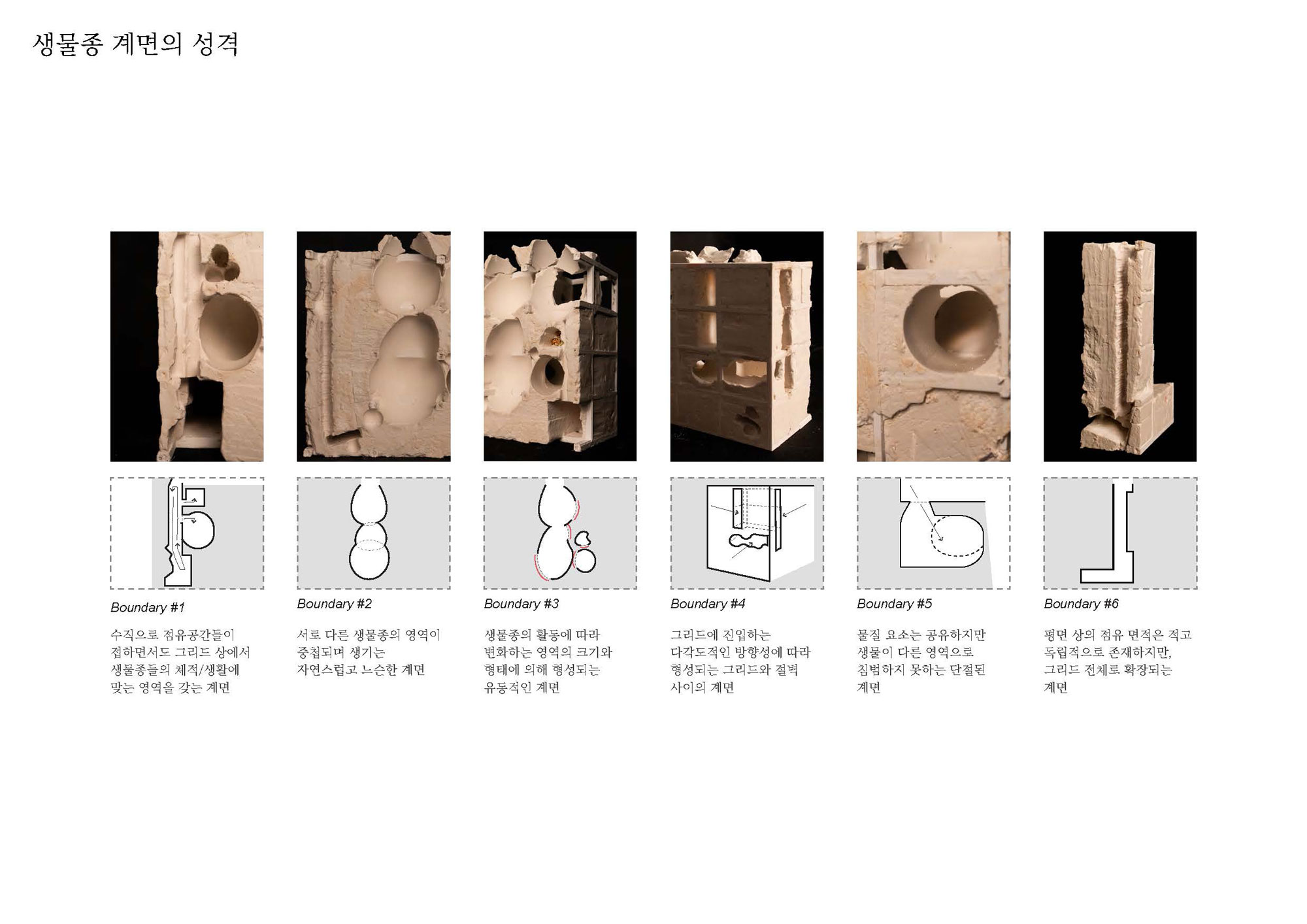 생물종 계면의 성격

Boundary #1

수직으로 점유공간들이 접하면서도 그리드 상에서 생물종들의 체적/생활에 맞는 영역을 갖는 계면

Boundary #2

서로 다른 생물종의 영역이 중첩되며 생기는 자연스럽고 느슨한 계면

Boundary #3

생물종의 활동에 따라 변화하는 영역의 크기와 형태에 의해 형성되는 유동적인 계면

Boundary #4

그리드에 진입하는 다각도적인 방향성에 따라 형성되는 그리드와 절벽 사이의 계면

Boundary #5

물질 요소는 공유하지만 생물이 다른 영역으로 침범하지 못하는 단절된 계면

Boundary #6

평면 상의 점유 면적은 적고 독립적으로 존재하지만, 그리드 전체로 확장되는 계면