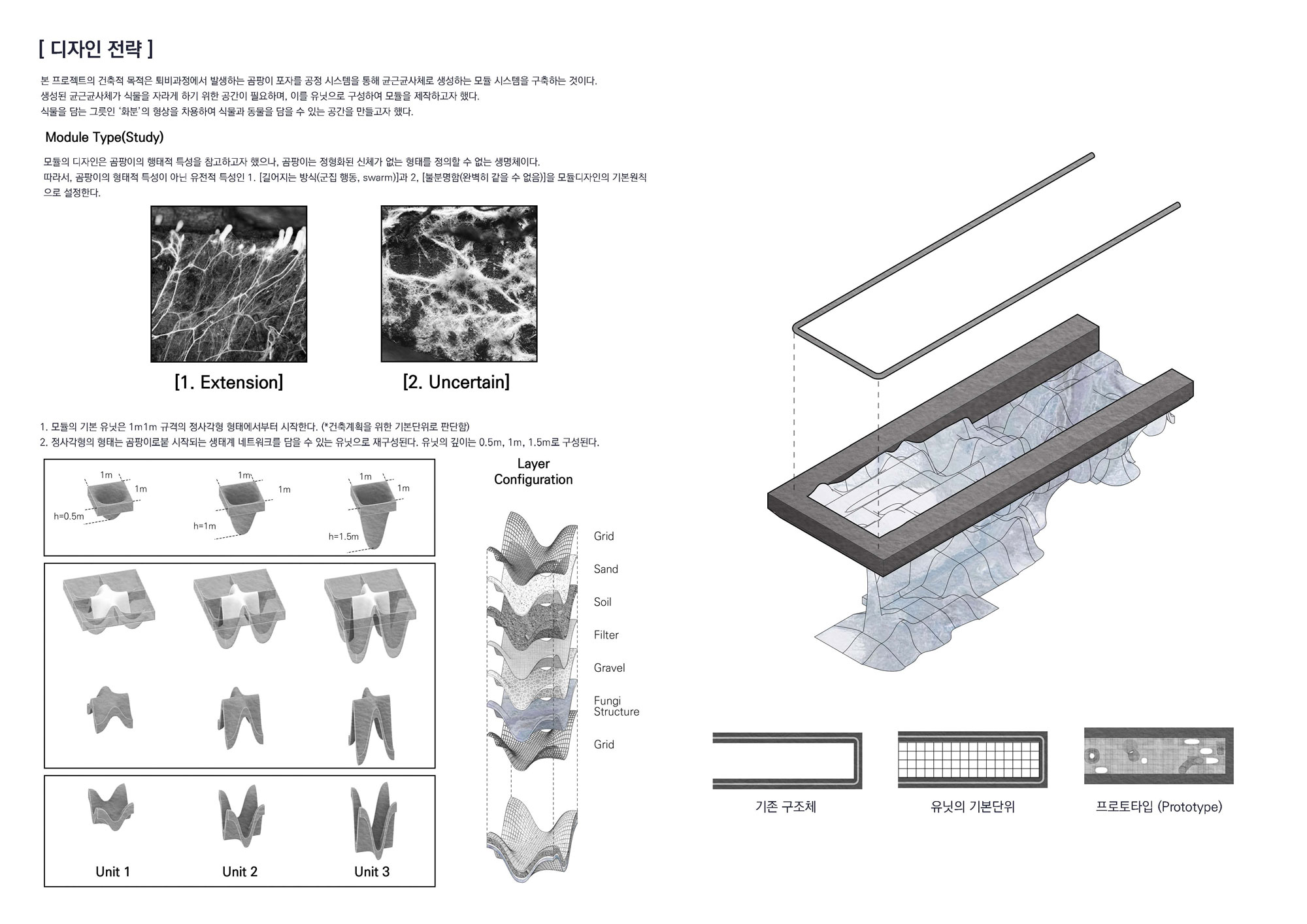 [ 디자인 전략 ]

본 프로젝트의 건축적 목적은 퇴비과정에서 발생하는 곰팡이 포자를 공정 시스템을 통해 균근균사체로 생성하는 모듈 시스템을 구축하는 것이다.
생성된 균근균사체가 식물을 자라게 하기 위한 공간이 필요하며, 이를 유닛으로 구성하여 모듈을 제작하고자 했다.
식물을 담는 그릇인 '화분'의 형상을 차용하여 식물과 동물을 담을 수 있는 공간을 만들고자 했다.

Module Type(Study)

모듈의 디자인은 곰팡이의 행태적 특성을 참고하고자 했으나, 곰팡이는 정형화된 신체가 없는 형태를 정의할 수 없는 생명체이다.
따라서, 곰팡이의 형태적 특성이 아닌 유전적 특성인 1. [길어지는 방식(군집 행동, swarm)]과 2, [불분명함(완벽히 같을 수 없음)]을 모듈디자인의 기본원칙으로 설정한다.

[1. Extension]

[2. Uncertain]

1. 모듈의 기본 유닛은 1m1m 규격의 정사각형 형태에서부터 시작한다. (*건축계획을 위한 기본단위로 판단함)
2. 정사각형의 형태는 곰팡이로붙 시작되는 생태계 네트워크를 담을 수 있는 유닛으로 재구성된다. 유닛의 깊이는 0.5m, 1m, 1.5m로 구성된다.

1m 1m h=0.5m
1m 1m h=1m
1m 1m h=1.5m

Unit 1
Unit 2
Unit 3

Layer Configuration

Grid
Sand
Soil
Filter
Gravel
Fungi Structure
Grid

기존 구조체
유닛의 기본단위
프로토타입 (Prototype)