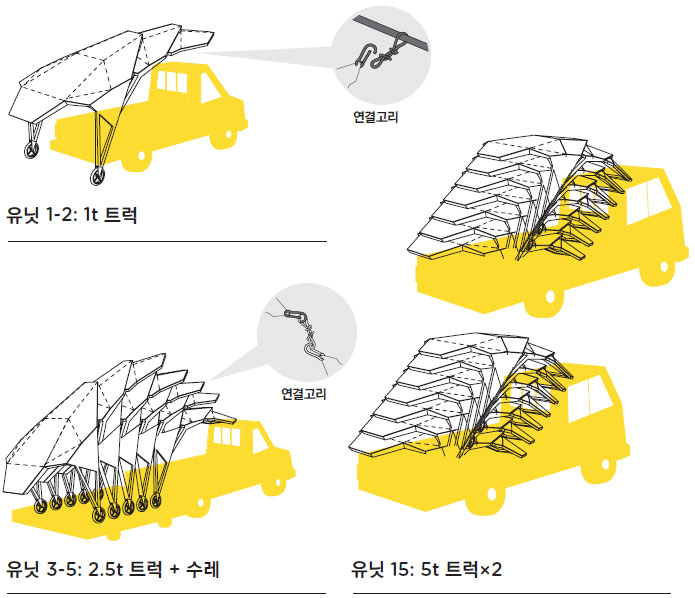 연결고리

유닛 1-2: 1t 트럭

연결고리

유닛 3-5: 2.5t 트럭 + 수레

유닛 15: 5t 트럭×2