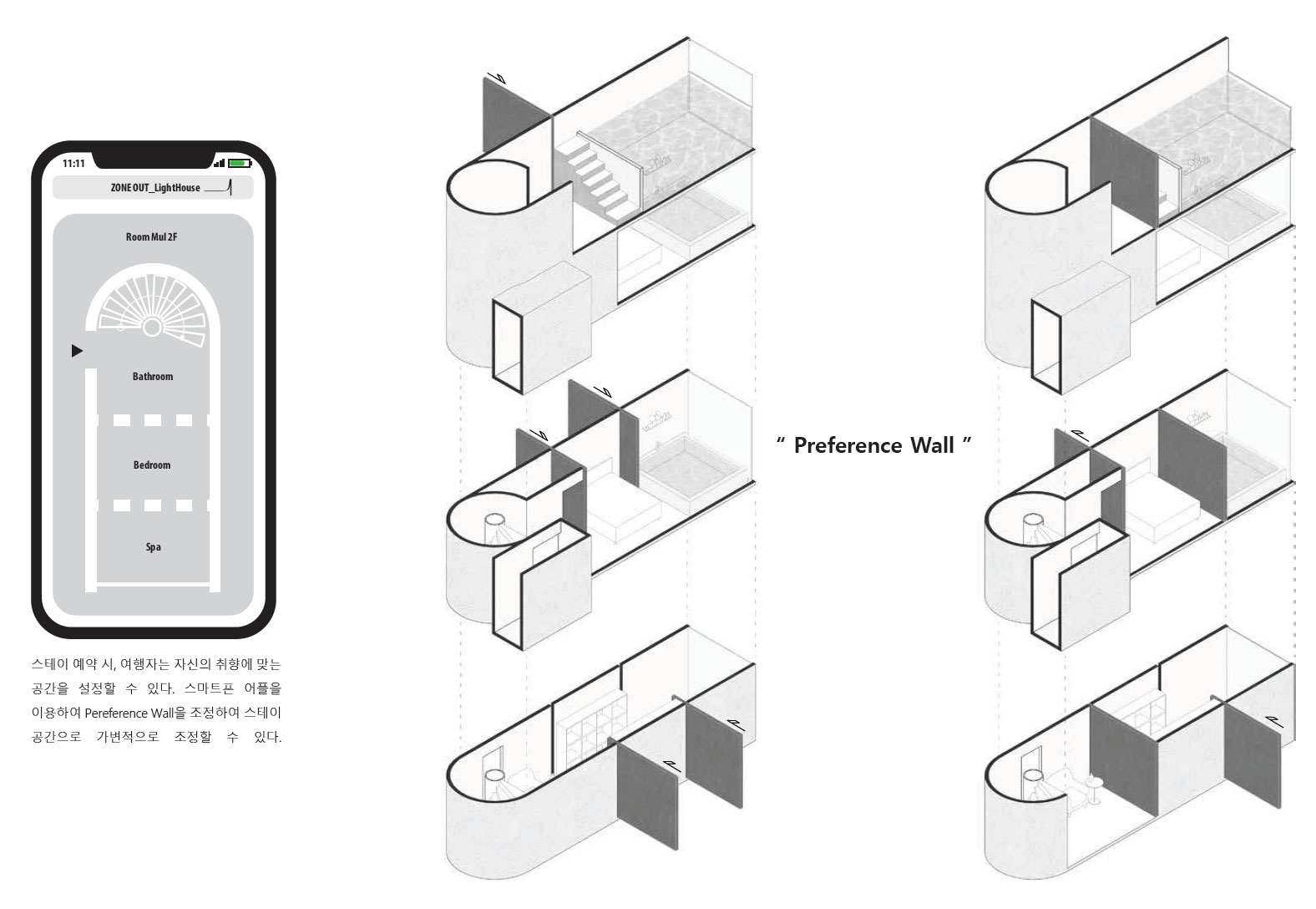 11:11

ZONE OUT_LightHouse

Room Mul 2F

Bathroom

Bedroom

Spa

스테이 예약 시, 여행자는 자신의 취향에 맞는 공간을 설정할 수 있다. 스마트폰 어플을 이용하여 Pereference Wall을 조정하여 스테이 공간으로 가변적으로 조정할 수 있다.

" Preference Wall "