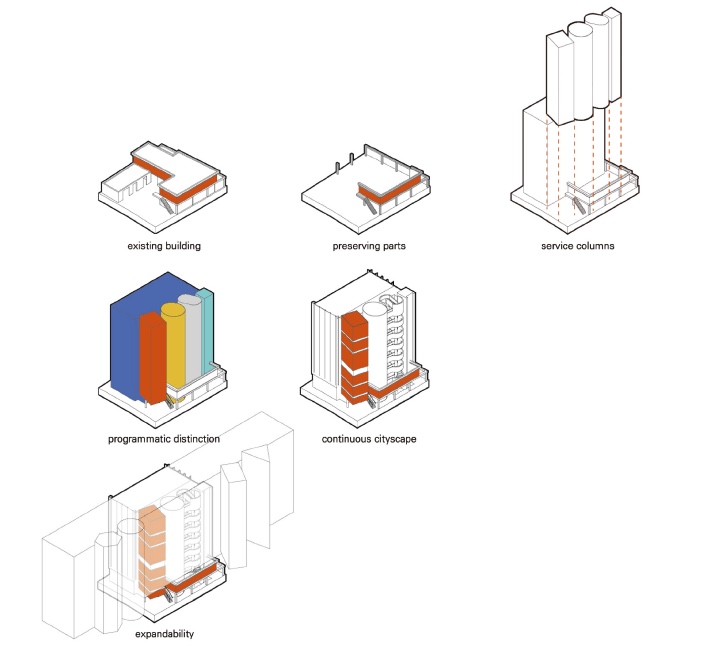 existing building

preserving parts

service columns

programmatic distinction

continuous cityscape

expandability