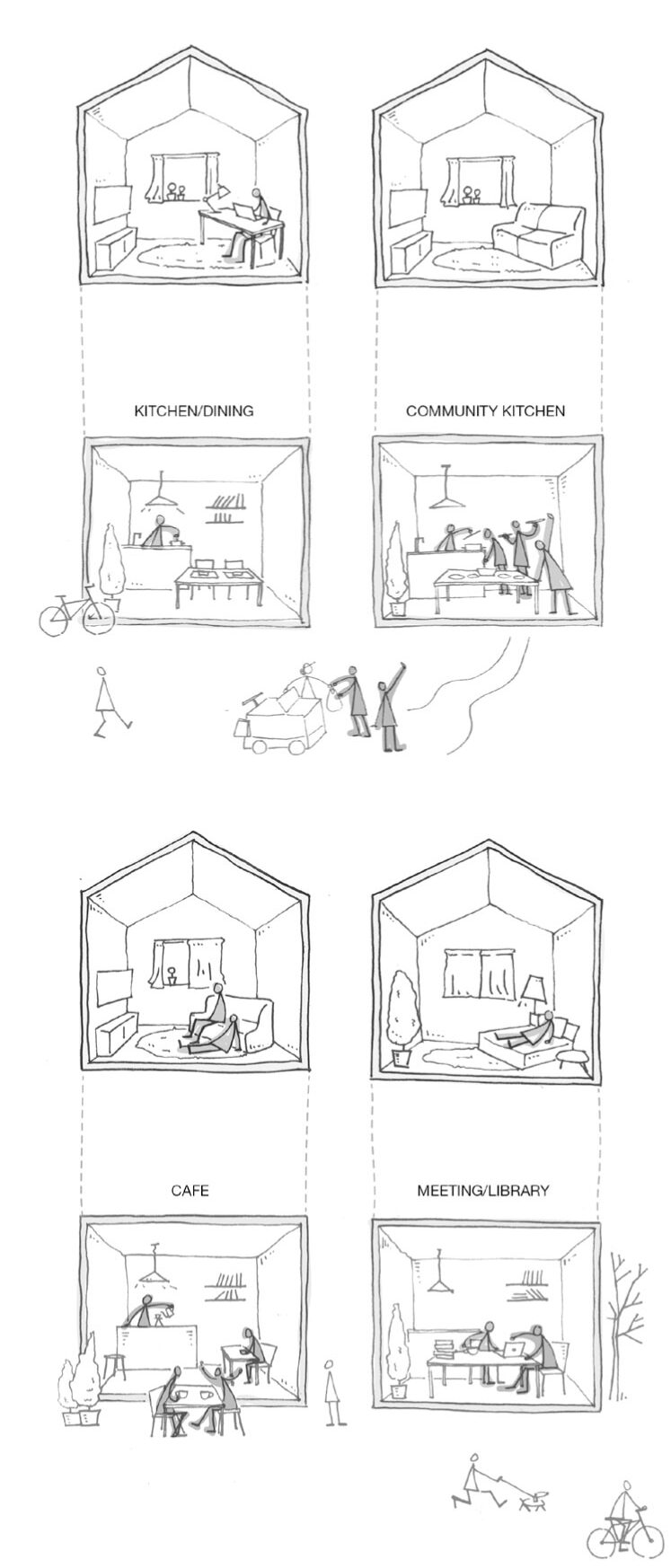 KITCHEN/DINING

COMMUNITY KITCHEN

CAFE

MEETING/LIBRARY