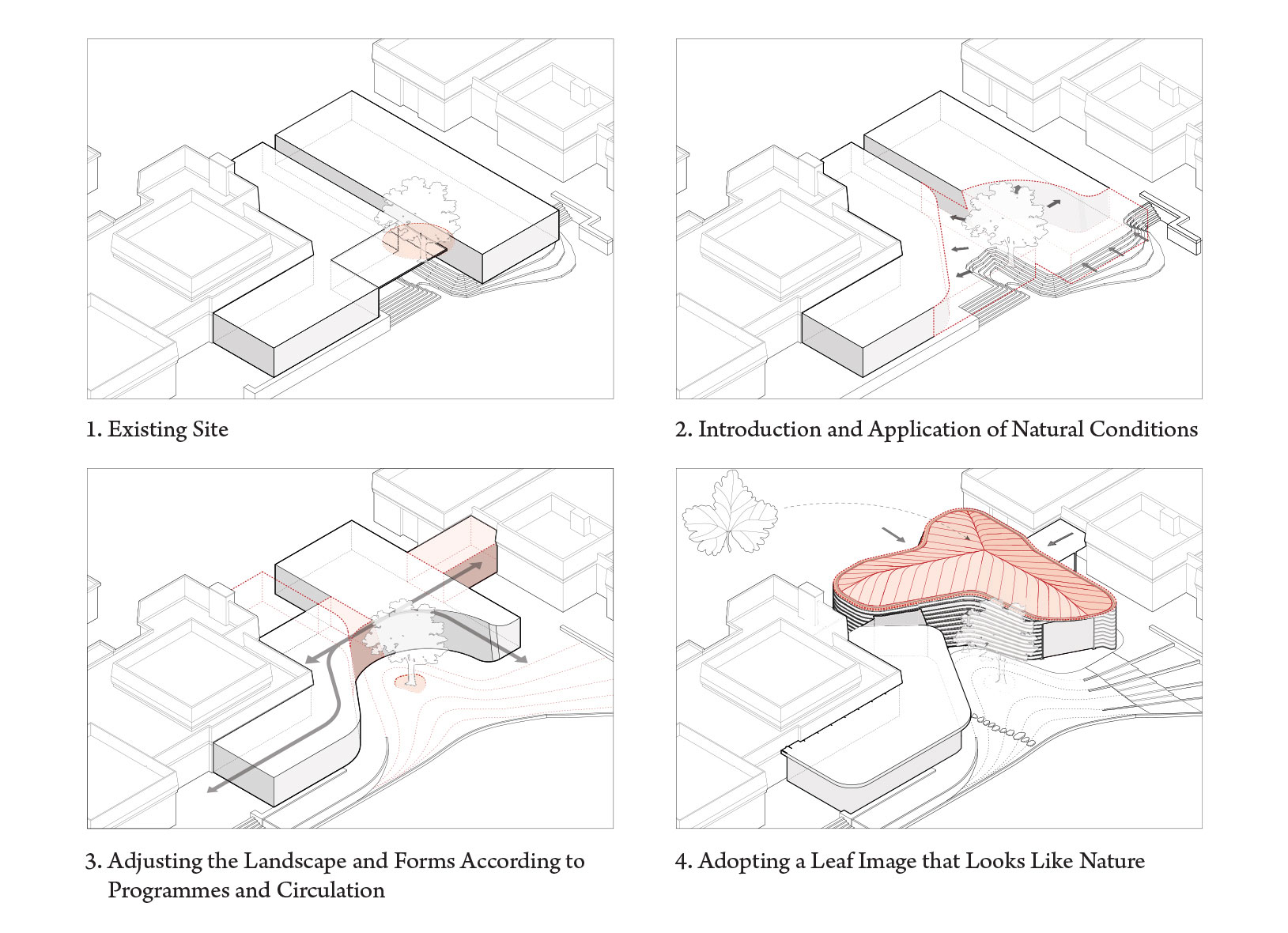 1. Existing Site

2. Introduction and Application of Natural Conditions

3. Adjusting the Landscape and Forms According to Programmes and Circulation

4. Adopting a Leaf Image that Looks Like Nature