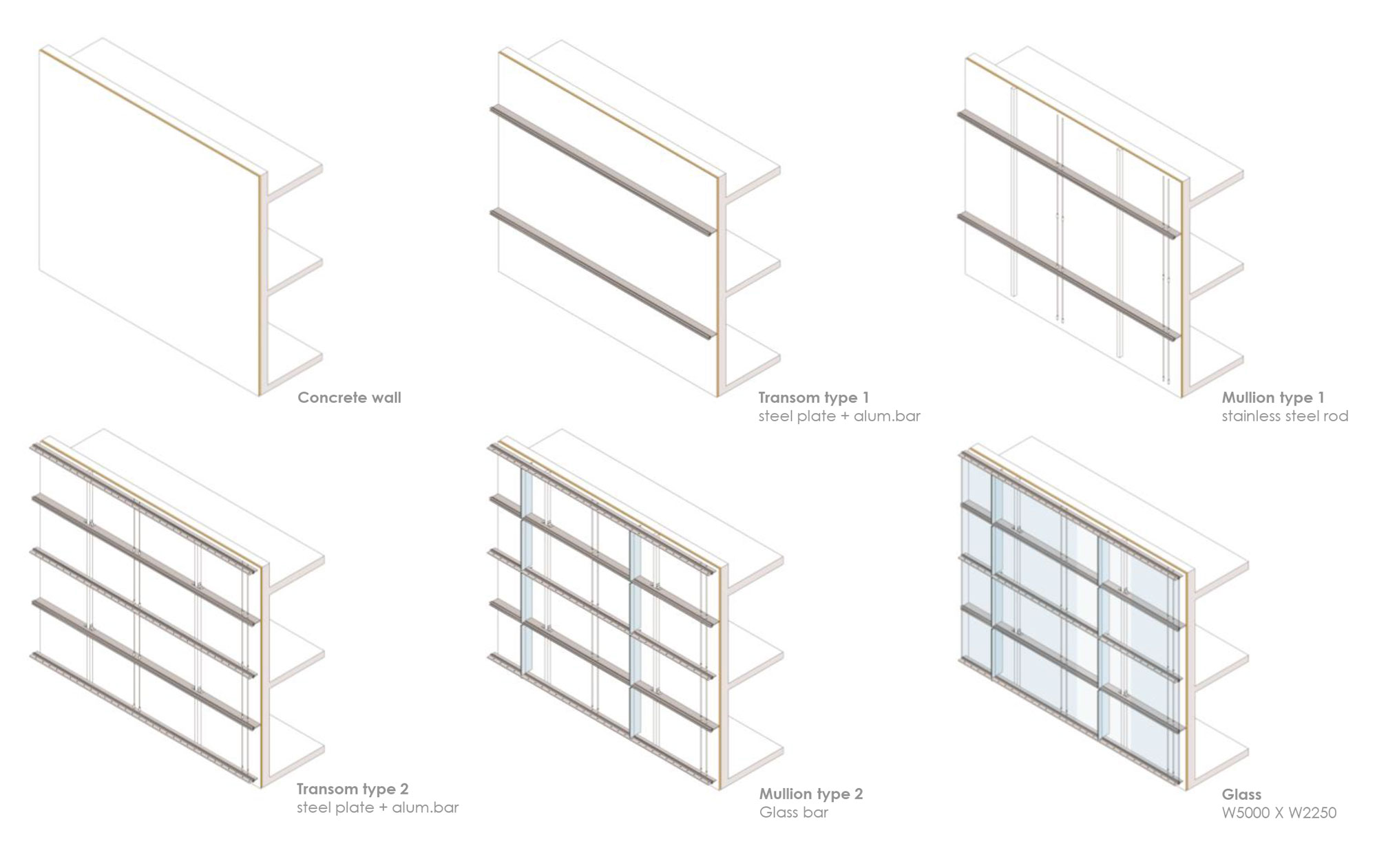 Concrete wall

Transom type 1
steel plate + alum.bar

Mullion type 1
stainless steel rod

Transom type 2
steel plate + alum.bar

Mullion type 2
Glass bar

Glass
W5000 X W2250