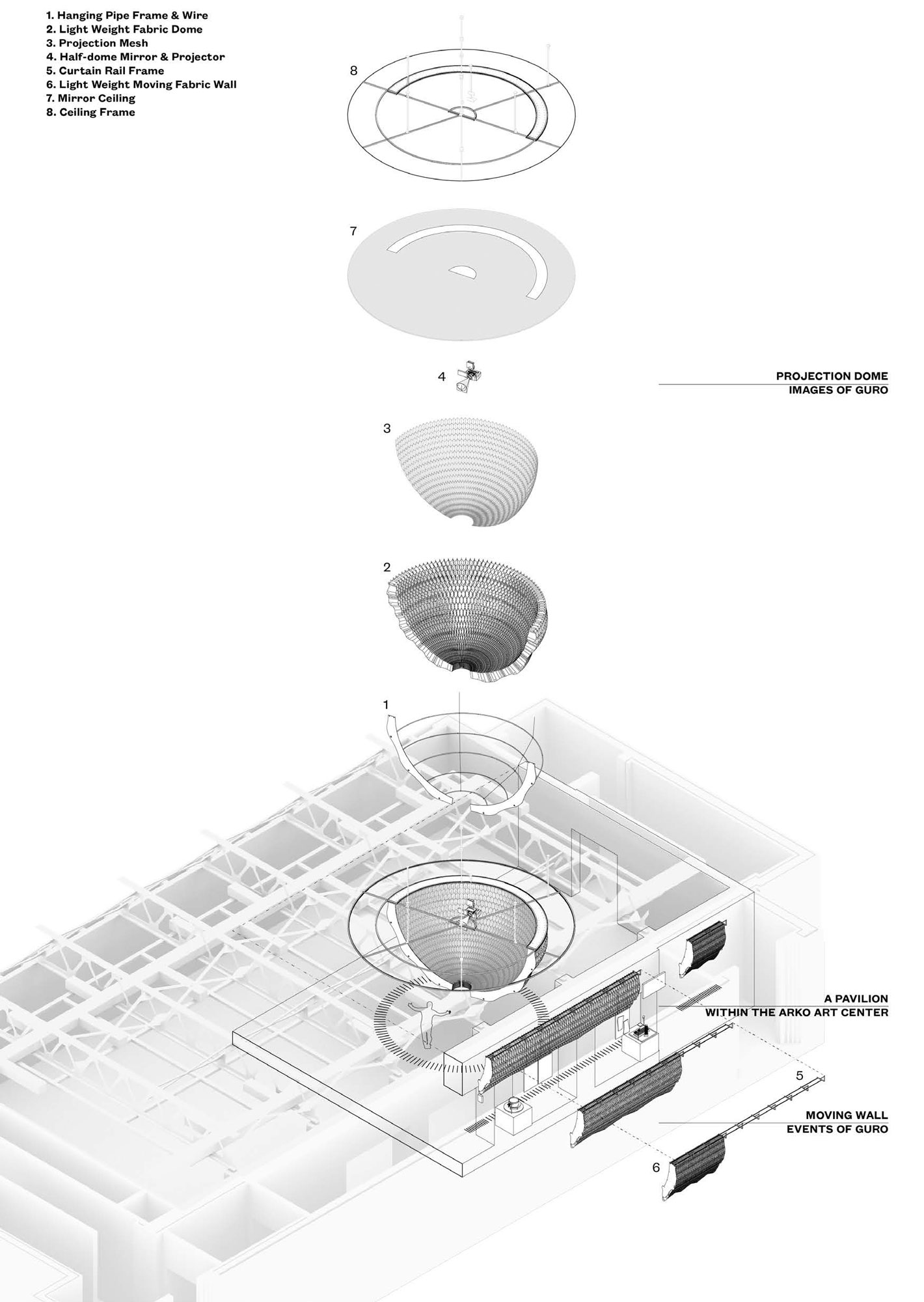 1. Hanging Pipe Frame & Wire
2. Light Weight Fabric Dome
3. Projection Mesh
4. Half-dome Mirror & Projector
5. Curtain Rail Frame
6. Light Weight Moving Fabric Wall
7. Mirror Ceiling
8. Ceiling Frame

8

7

4

PROJECTION DOME
IMAGES OF GURO

3

2

1

A PAVILION
WITHIN THE ARKO ART CENTER

5

MOVING WALL
EVENTS OF GURO

6