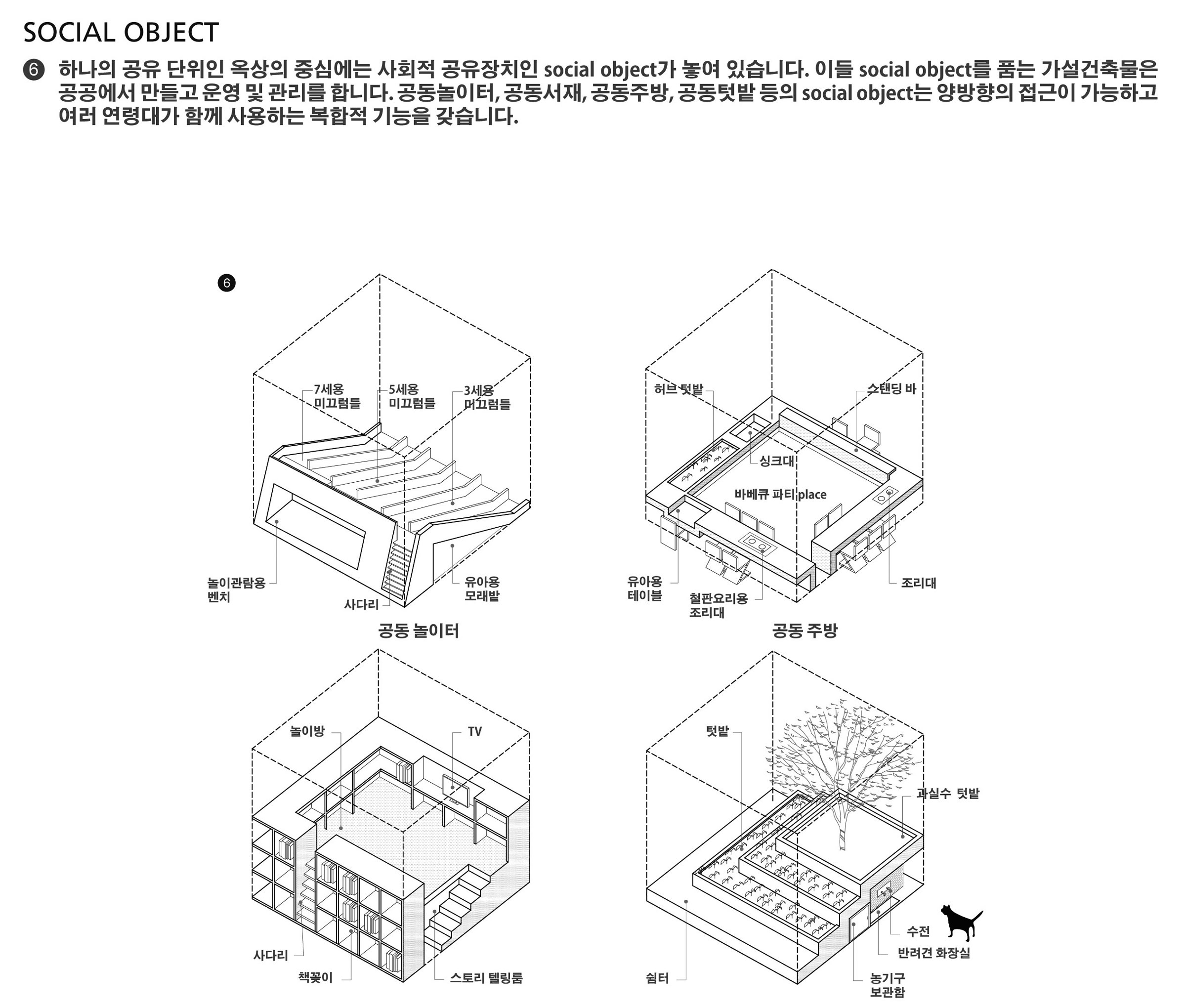 SOCIAL OBJECT

❻ 하나의 공유 단위인 옥상의 중심에는 사회적 공유장치인 social object가 놓여 있습니다. 이들 social object를 품는 가설건축물은 공공에서 만들고 운영 및 관리를 합니다. 공동놀이터, 공동서재, 공동주방, 공동텃밭 등의 social object는 양방향의 접근이 가능하고 여러 연령대가 함께 사용하는 복합적 기능을 갖습니다.

❻

7세용 미끄럼틀
5세용 미끄럼틀
3세용 미끄럼틀
놀이관람용 벤치
사다리
유아용 모래밭
공동 놀이터

허브 텃밭
스탠딩 바
싱크대
바베큐 파티 place
유아용 테이블
철판요리용 조리대
조리대
공동 주방

놀이방
TV
사다리
책꽂이
스토리 텔링룸

텃밭
과실수 텃밭
수전
반려견 화장실
쉼터
농기구 보관함